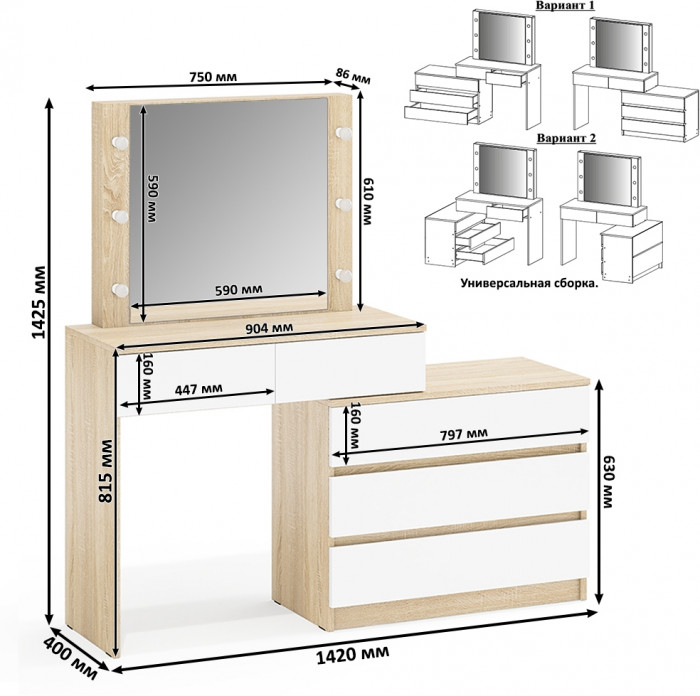 Вариант 1

Вариант 2

Универсальная сборка.

750 мм
86 мм
590 мм
610 мм
590 мм
1425 мм
904 мм
160 мм
447 мм
160 мм
797 мм
815 мм
630 мм
400 мм
1420 мм