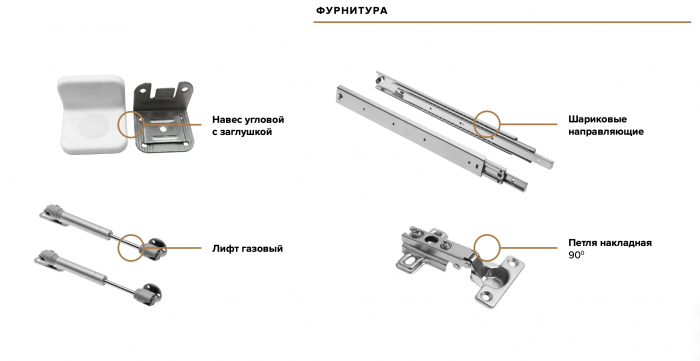 ФУРНИТУРА

Навес угловой с заглушкой

Шариковые направляющие

Лифт газовый

Петля накладная $90^0$