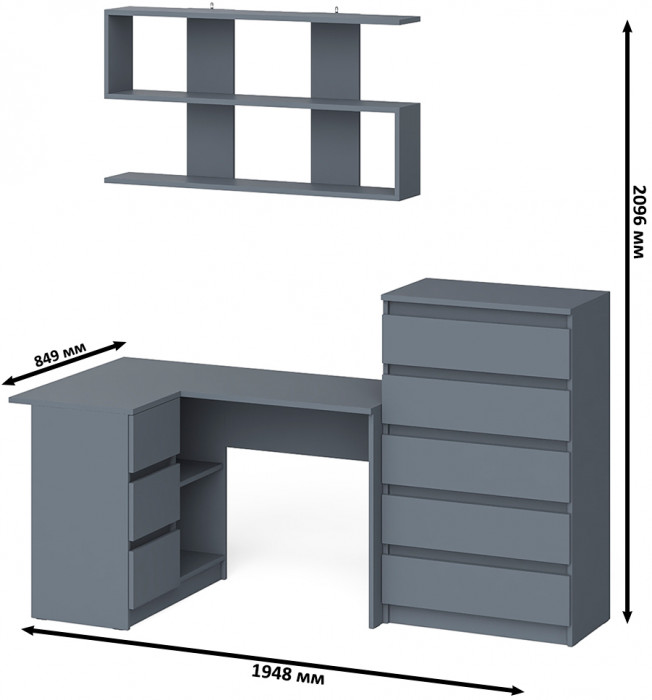 2096 мм

849 мм

1948 мм