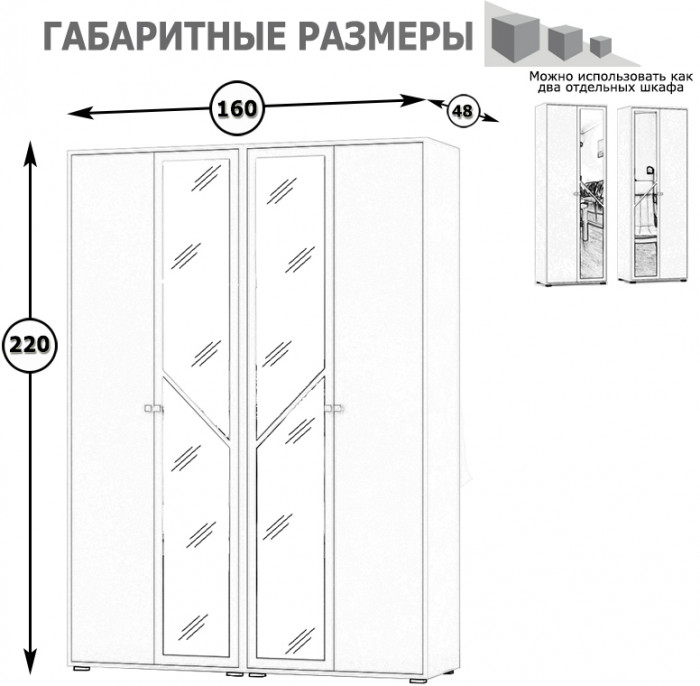 ГАБАРИТНЫЕ РАЗМЕРЫ

Можно использовать как два отдельных шкафа

160

48

220